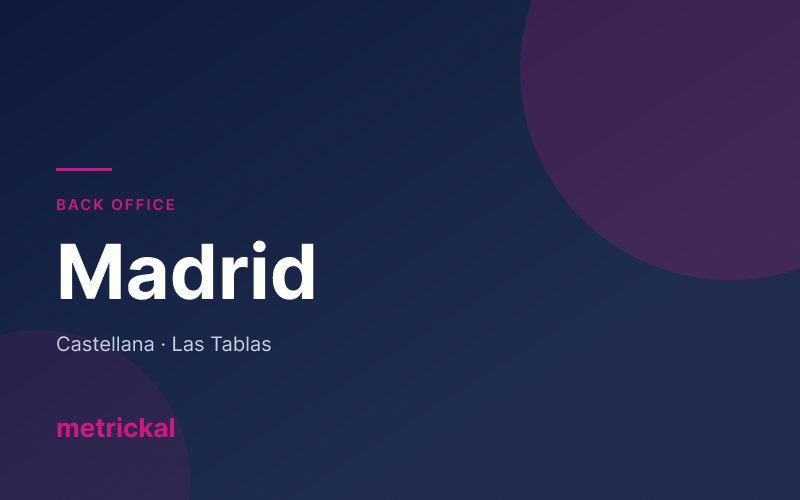 BACK OFFICE

Madrid

Castellana · Las Tablas

metrickal